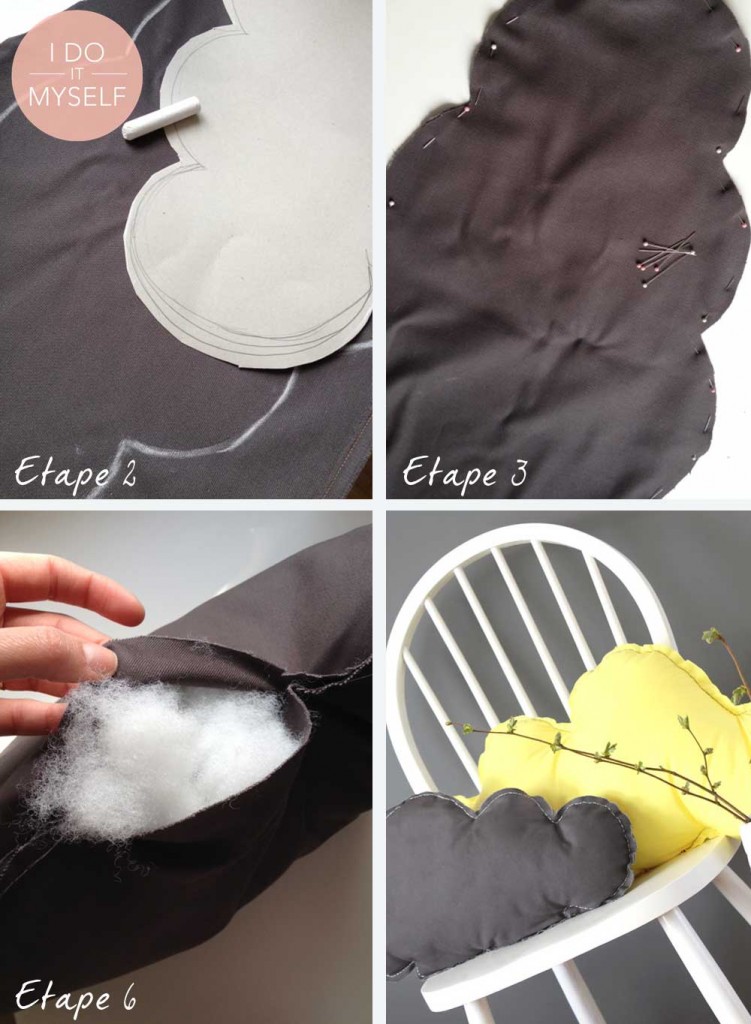 I DO IT MYSELF

Etape 2

Etape 3

Etape 6