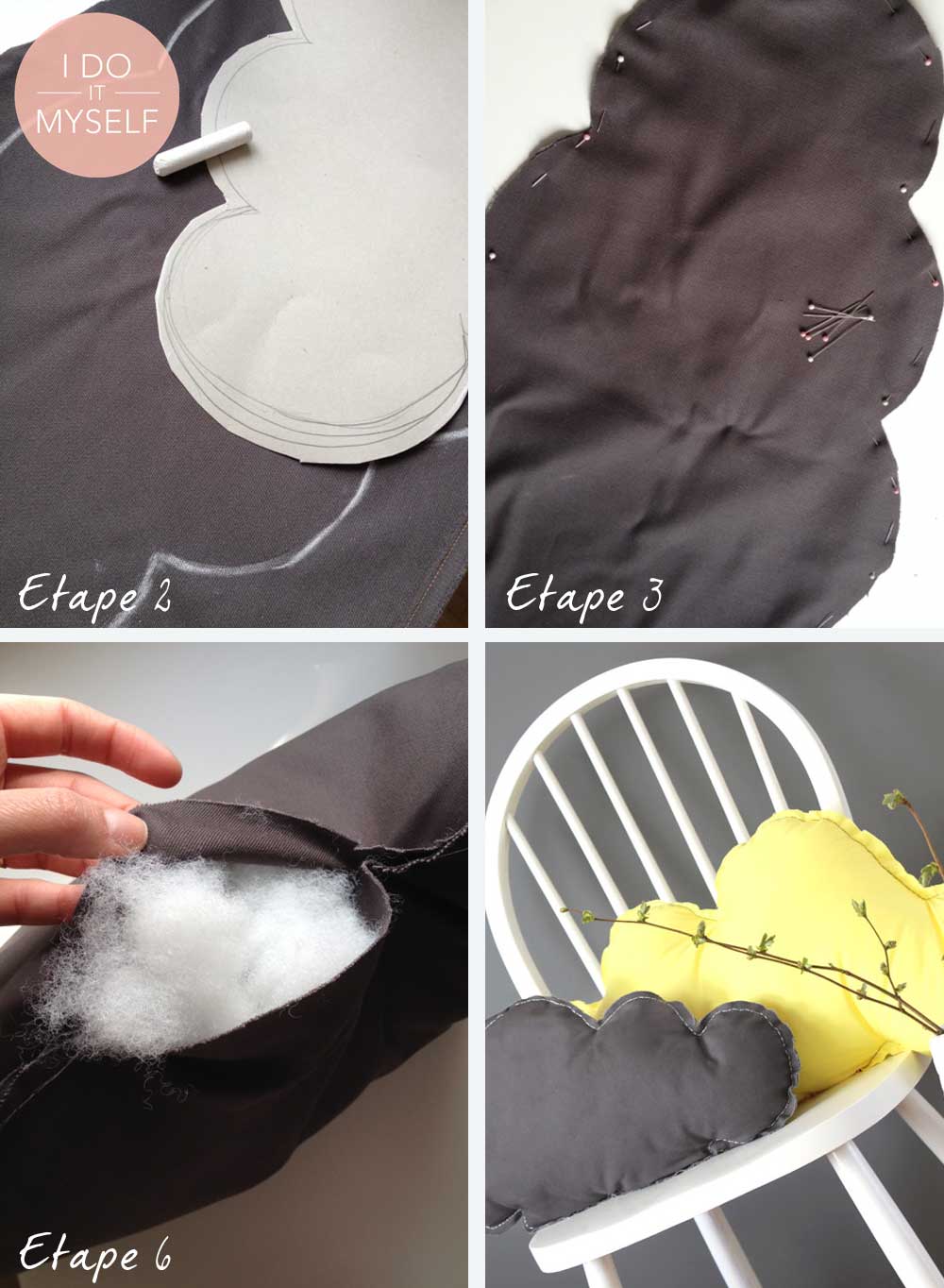 I DO IT MYSELF

Etape 2

Etape 3

Etape 6